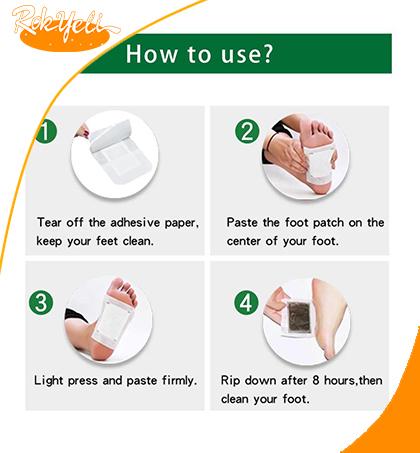 RokYeli

How to use?

1

Tear off the adhesive paper, keep your feet clean.

2

Paste the foot patch on the center of your foot.

3

Light press and paste firmly.

4

Rip down after 8 hours,then clean your foot.